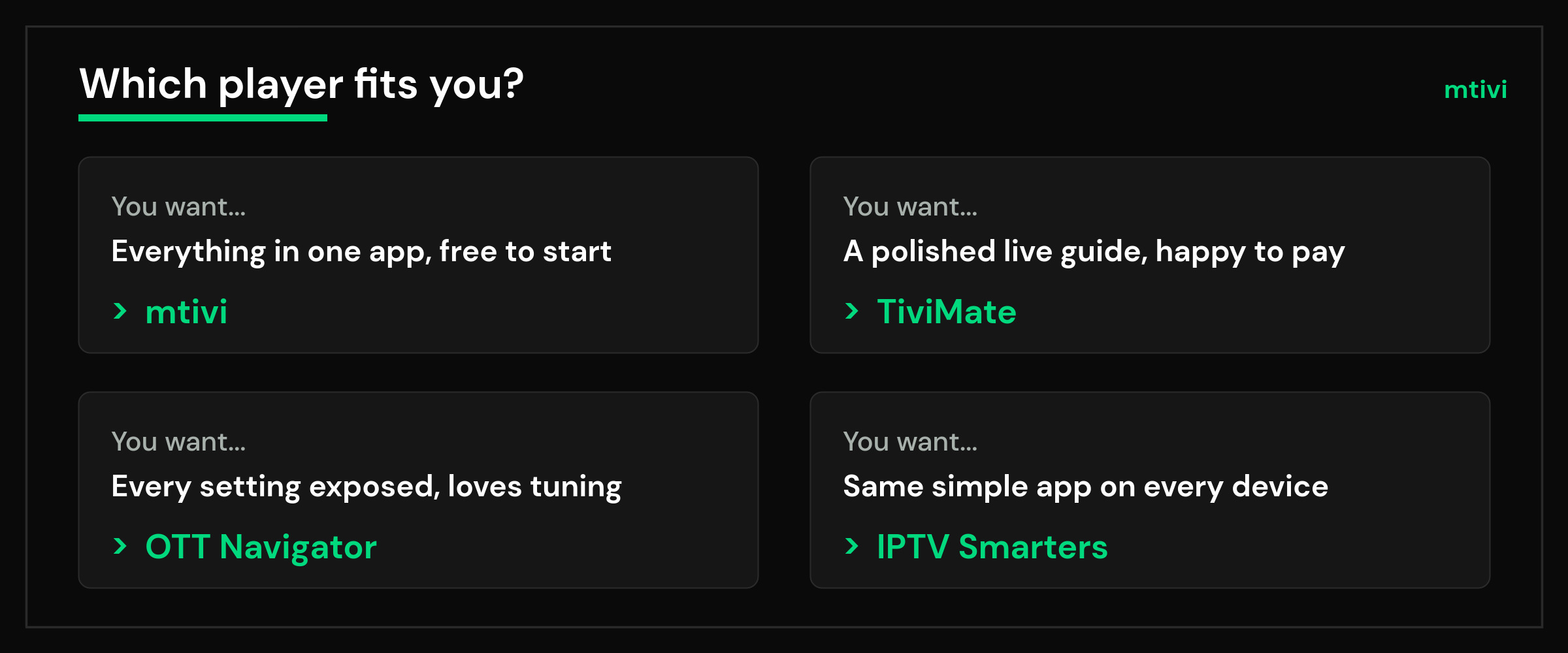 Which player fits you?

mtivi

You want...
Everything in one app, free to start
› mtivi

You want...
A polished live guide, happy to pay
› TiviMate

You want...
Every setting exposed, loves tuning
› OTT Navigator

You want...
Same simple app on every device
› IPTV Smarters