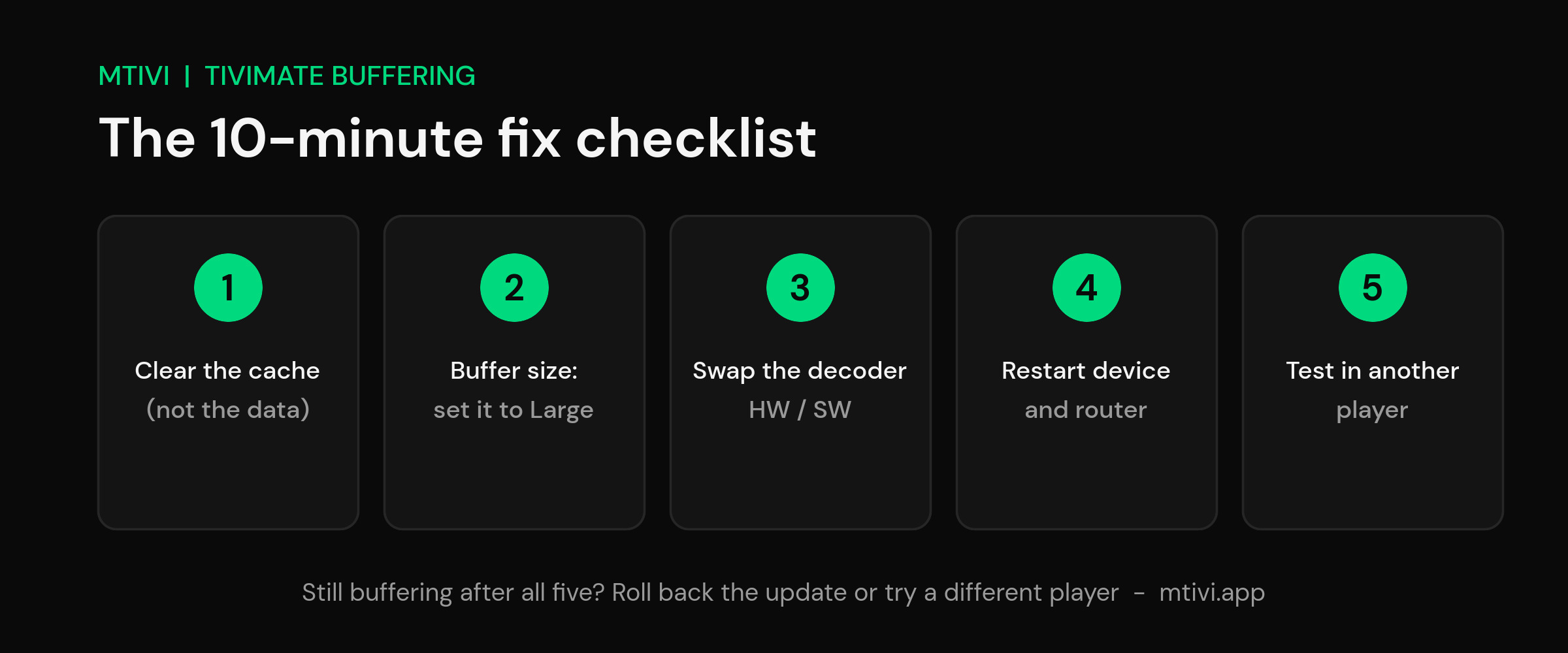 MTIVI | TIVIMATE BUFFERING

The 10-minute fix checklist

1

Clear the cache
(not the data)

2

Buffer size:
set it to Large

3

Swap the decoder
HW / SW

4

Restart device
and router

5

Test in another
player

Still buffering after all five? Roll back the update or try a different player - mtivi.app